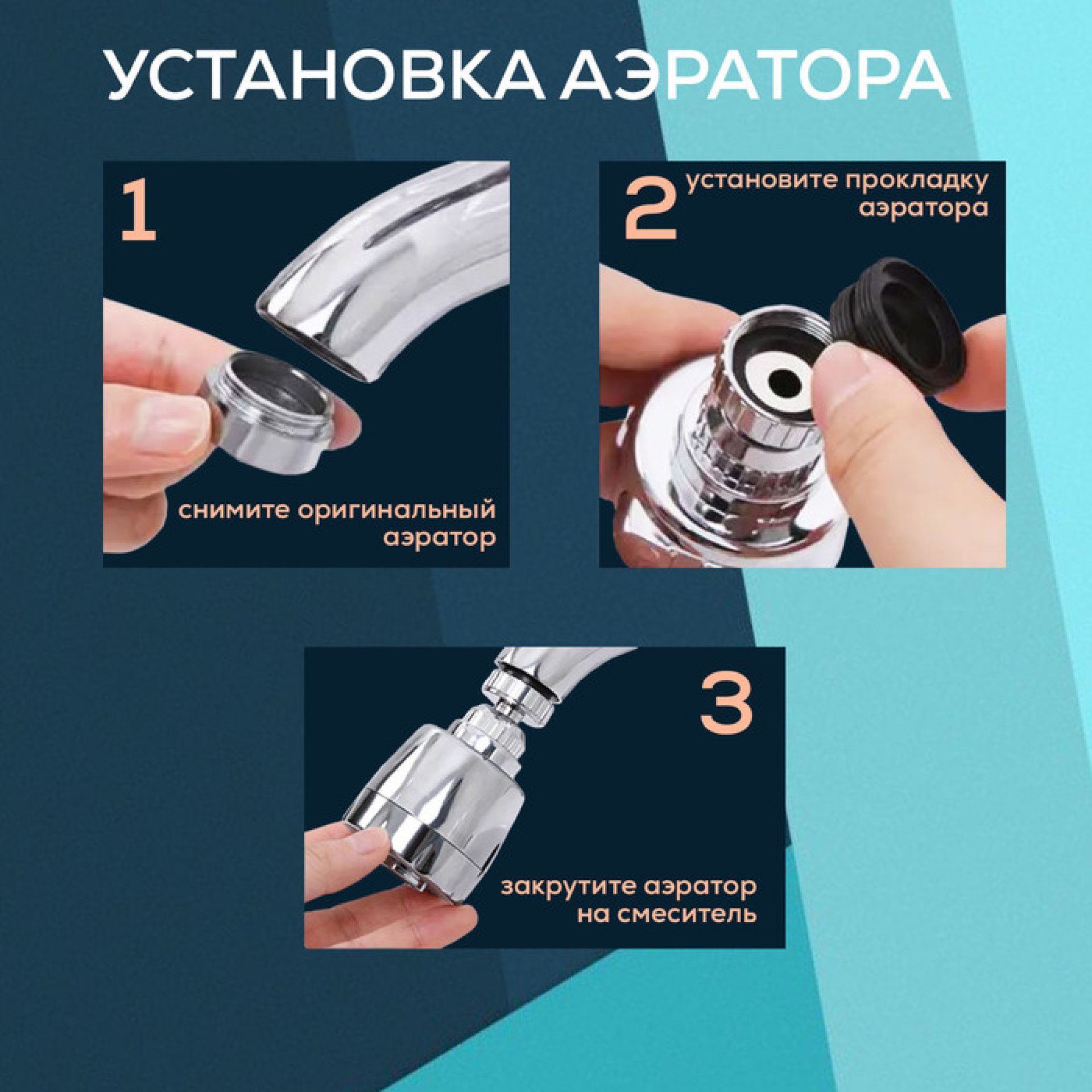 УСТАНОВКА АЭРАТОРА

1

снимите оригинальный аэратор

2

установите прокладку аэратора

3

закрутите аэратор на смеситель