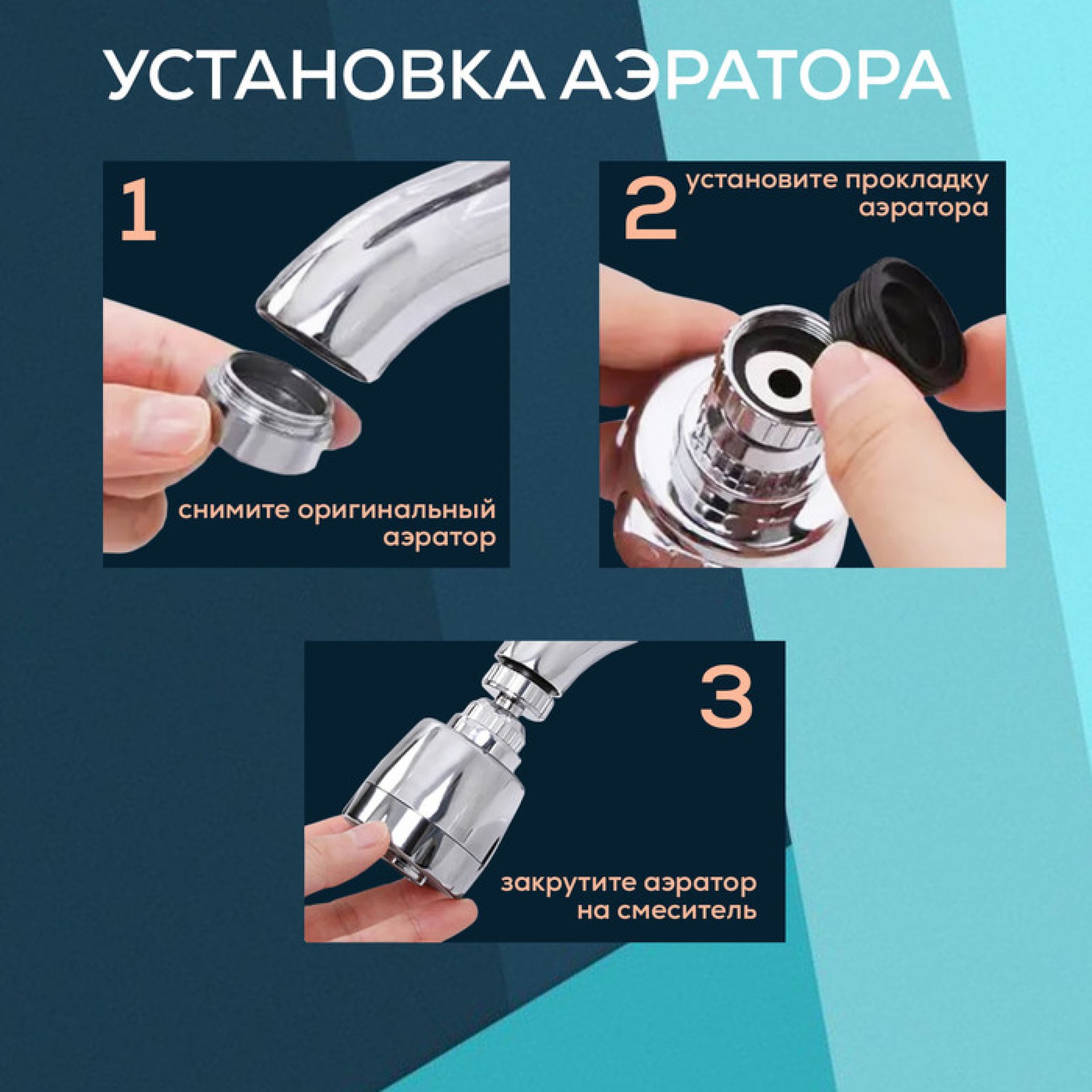 УСТАНОВКА АЭРАТОРА

1

снимите оригинальный аэратор

2

установите прокладку аэратора

3

закрутите аэратор на смеситель