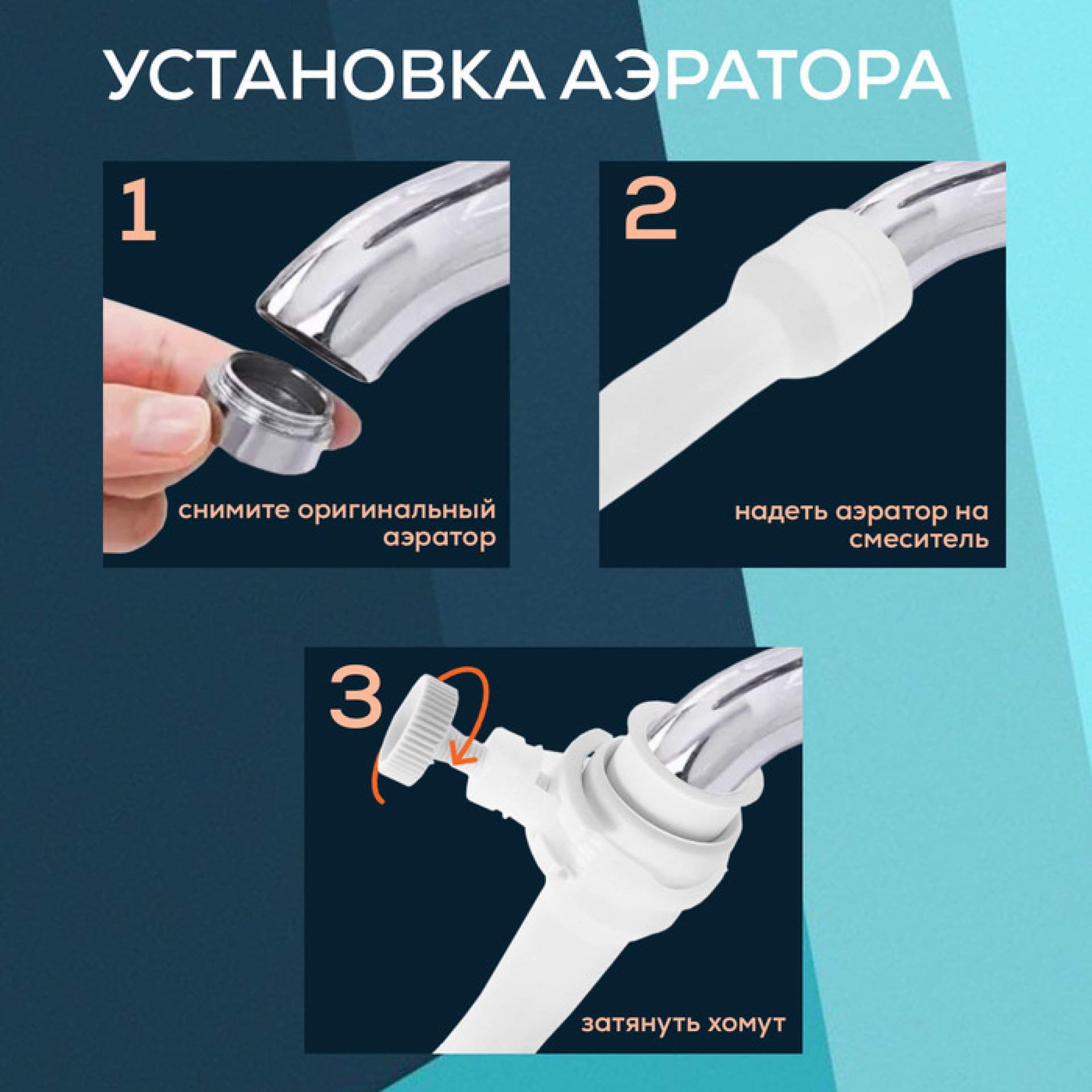 УСТАНОВКА АЭРАТОРА

1

снимите оригинальный аэратор

2

надеть аэратор на смеситель

3

затянуть хомут