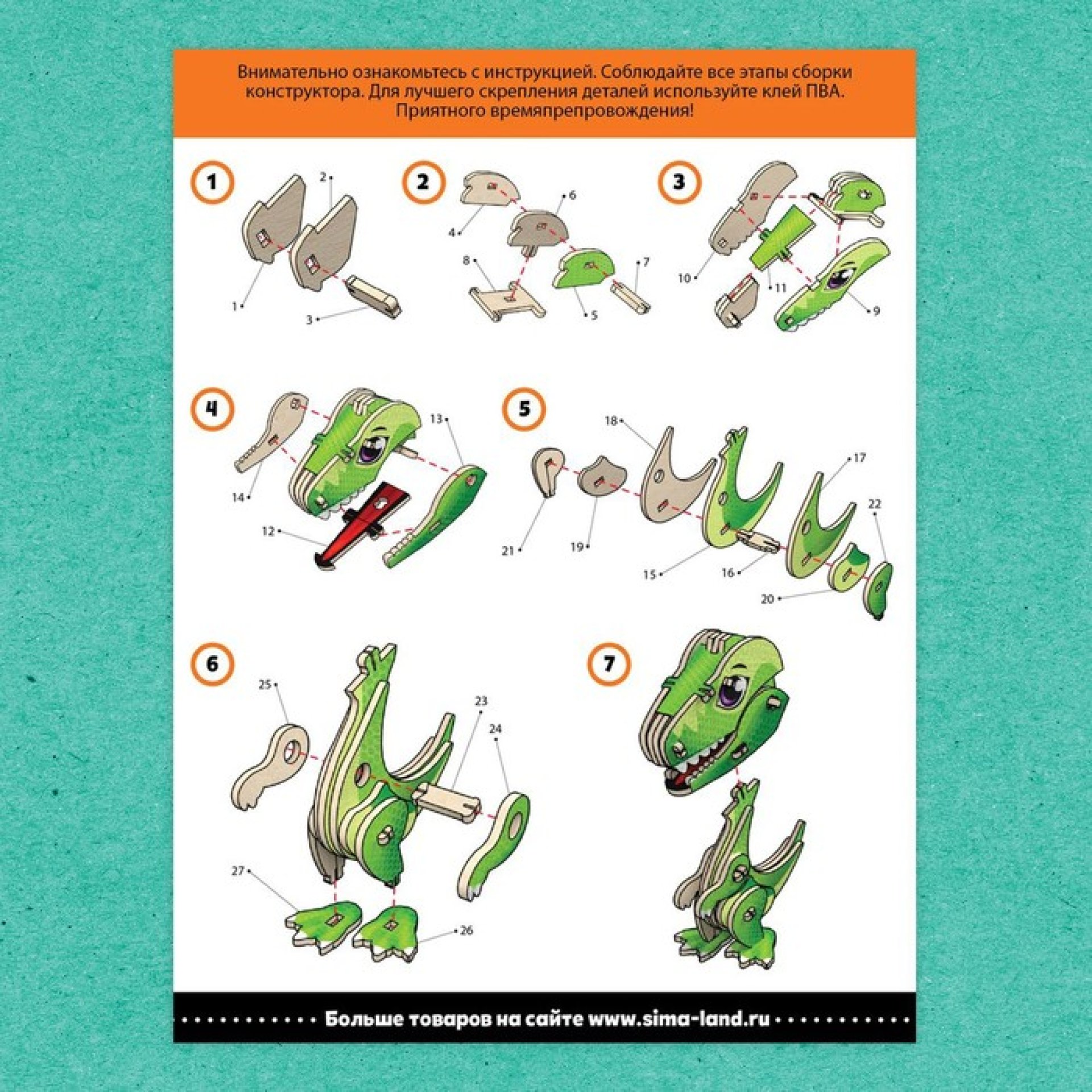 Внимательно ознакомьтесь с инструкцией. Соблюдайте все этапы сборки конструктора. Для лучшего скрепления деталей используйте клей ПВА. Приятного времяпрепровождения!

1
2
1
3

2
6
4
8
7
5

3
10
11
9

4
13
14
12

5
18
17
22
21
19
15
16
20

6
25
23
24
27
26

7

Больше товаров на сайте www.sima-land.ru